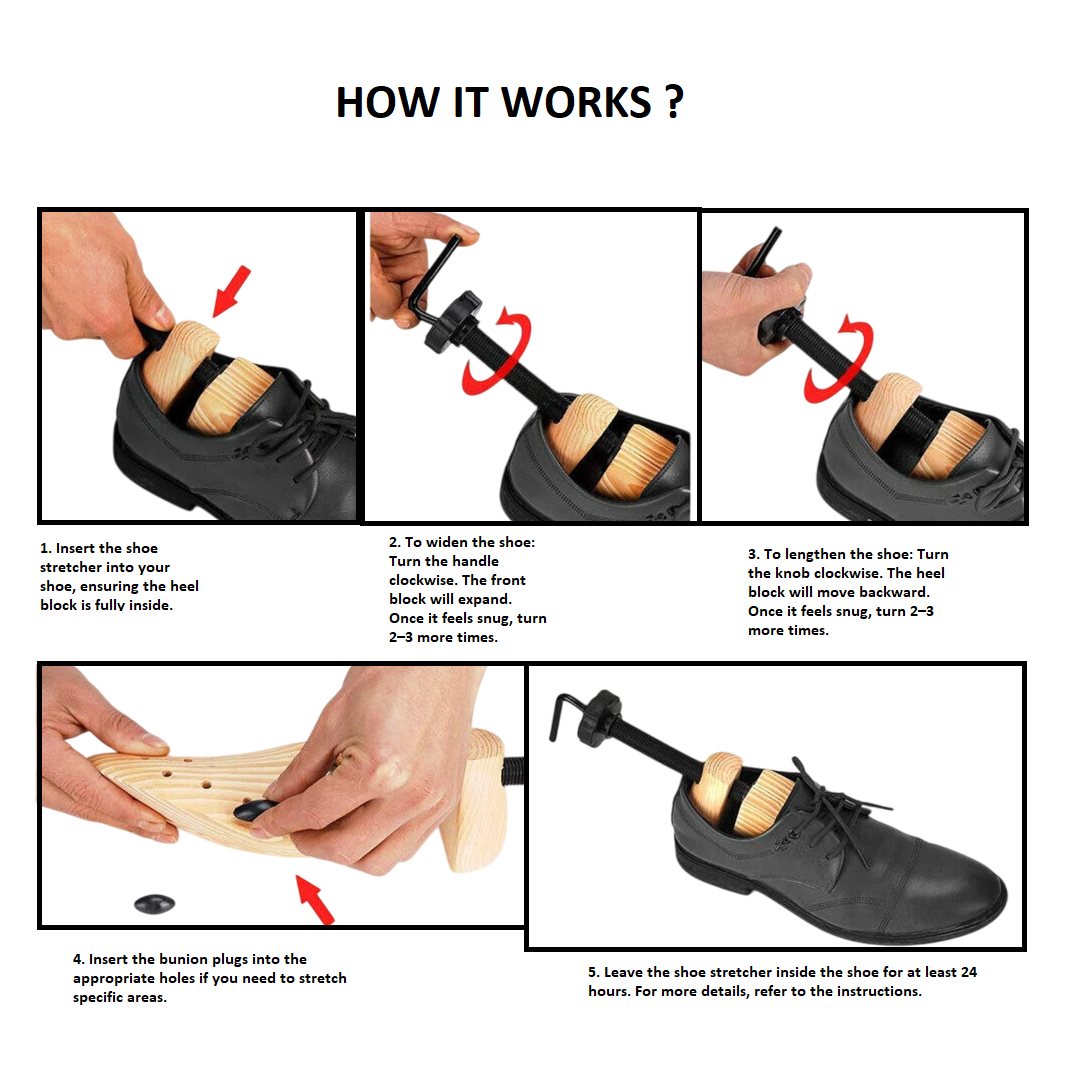 HOW IT WORKS ?

1. Insert the shoe stretcher into your shoe, ensuring the heel block is fully inside.

2. To widen the shoe: Turn the handle clockwise. The front block will expand. Once it feels snug, turn 2–3 more times.

3. To lengthen the shoe: Turn the knob clockwise. The heel block will move backward. Once it feels snug, turn 2–3 more times.

4. Insert the bunion plugs into the appropriate holes if you need to stretch specific areas.

5. Leave the shoe stretcher inside the shoe for at least 24 hours. For more details, refer to the instructions.