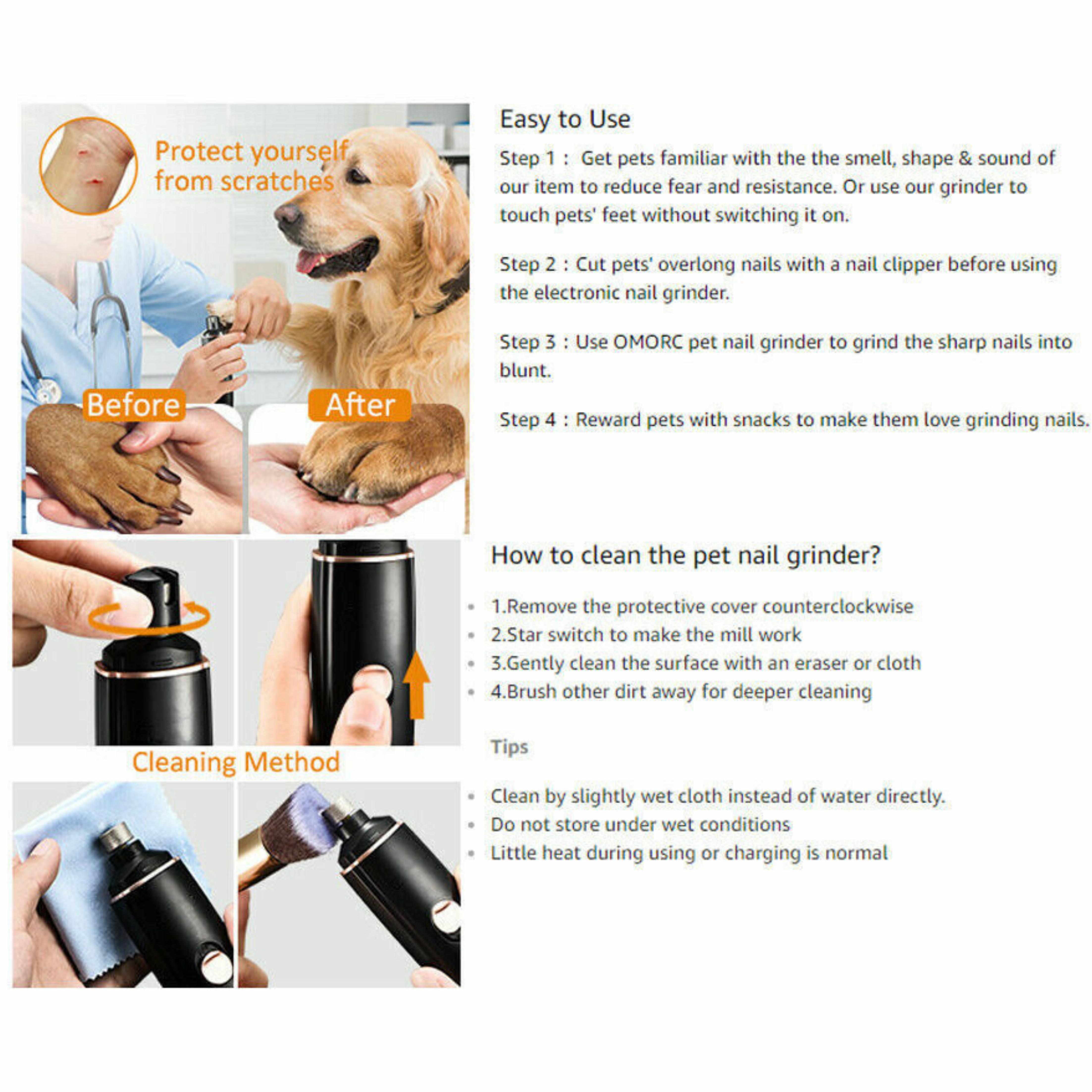 Protect yourself from scratches

Before

After

Easy to Use

Step 1 : Get pets familiar with the the smell, shape & sound of our item to reduce fear and resistance. Or use our grinder to touch pets' feet without switching it on.

Step 2 : Cut pets' overlong nails with a nail clipper before using the electronic nail grinder.

Step 3 : Use OMORC pet nail grinder to grind the sharp nails into blunt.

Step 4 : Reward pets with snacks to make them love grinding nails.

Cleaning Method

How to clean the pet nail grinder?

- 1.Remove the protective cover counterclockwise
- 2.Star switch to make the mill work
- 3.Gently clean the surface with an eraser or cloth
- 4.Brush other dirt away for deeper cleaning

Tips

- Clean by slightly wet cloth instead of water directly.
- Do not store under wet conditions
- Little heat during using or charging is normal