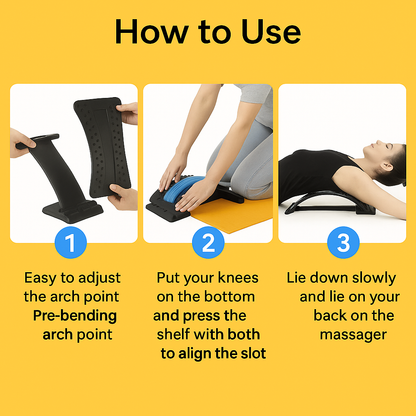 How to Use

1

Easy to adjust the arch point Pre-bending arch point

2

Put your knees on the bottom and press the shelf with both to align the slot

3

Lie down slowly and lie on your back on the massager