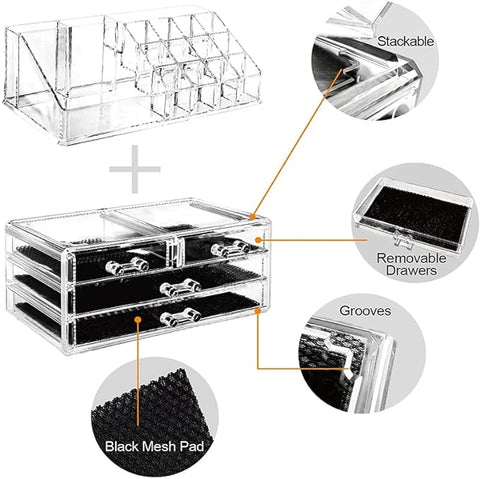 Stackable

Removable Drawers

Grooves

Black Mesh Pad