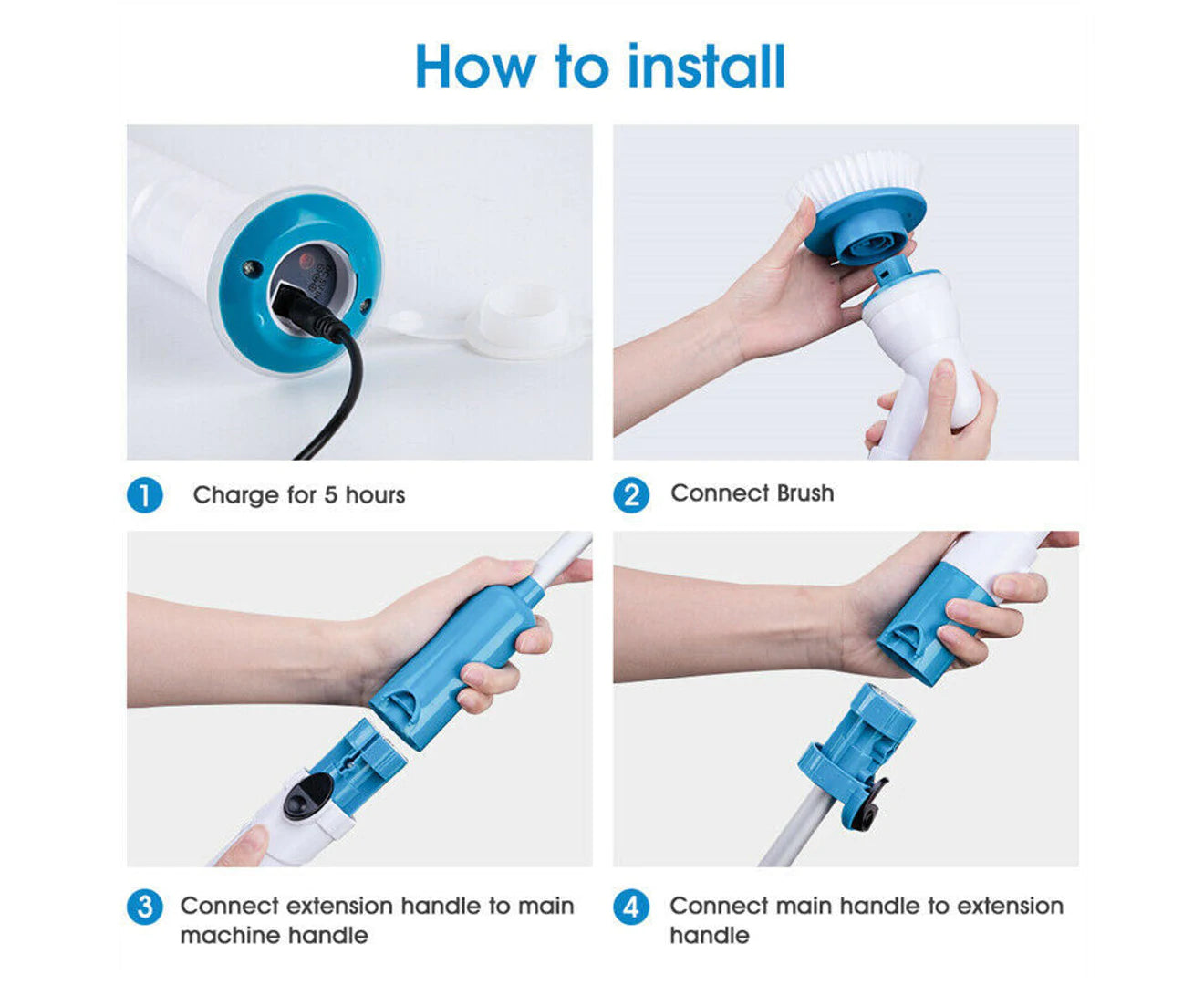 How to install

1 Charge for 5 hours

2 Connect Brush

3 Connect extension handle to main machine handle

4 Connect main handle to extension handle