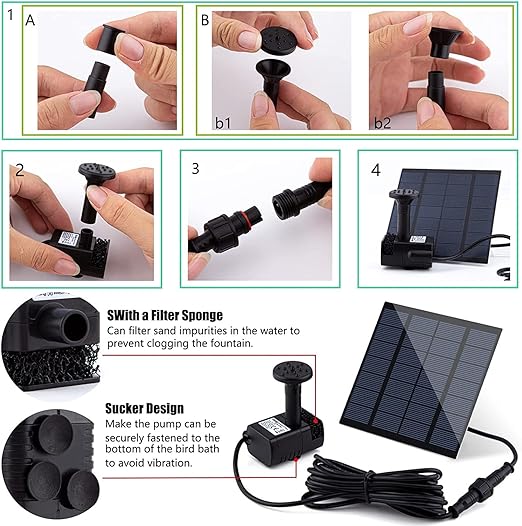 1 A

B

b1

b2

2

3

4

SWith a Filter Sponge
Can filter sand impurities in the water to prevent clogging the fountain.

Sucker Design
Make the pump can be securely fastened to the bottom of the bird bath to avoid vibration.