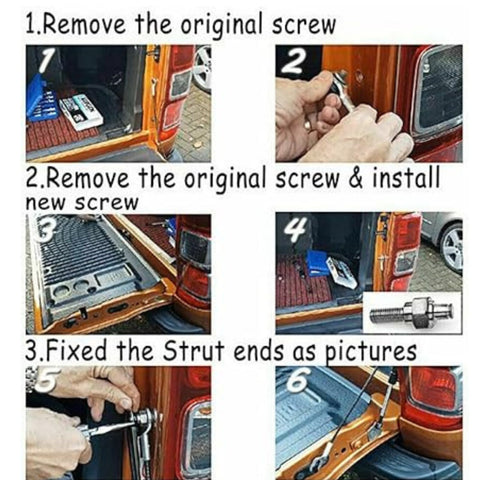 1.Remove the original screw

1

2

2.Remove the original screw & install new screw

3

4

3.Fixed the Strut ends as pictures

5

6