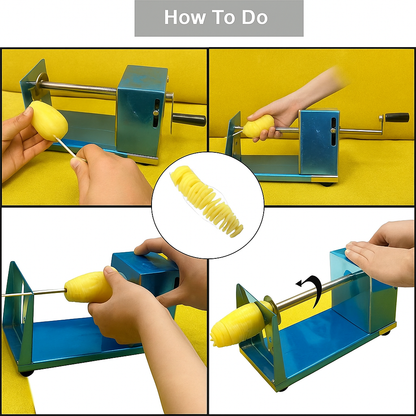 How To Do