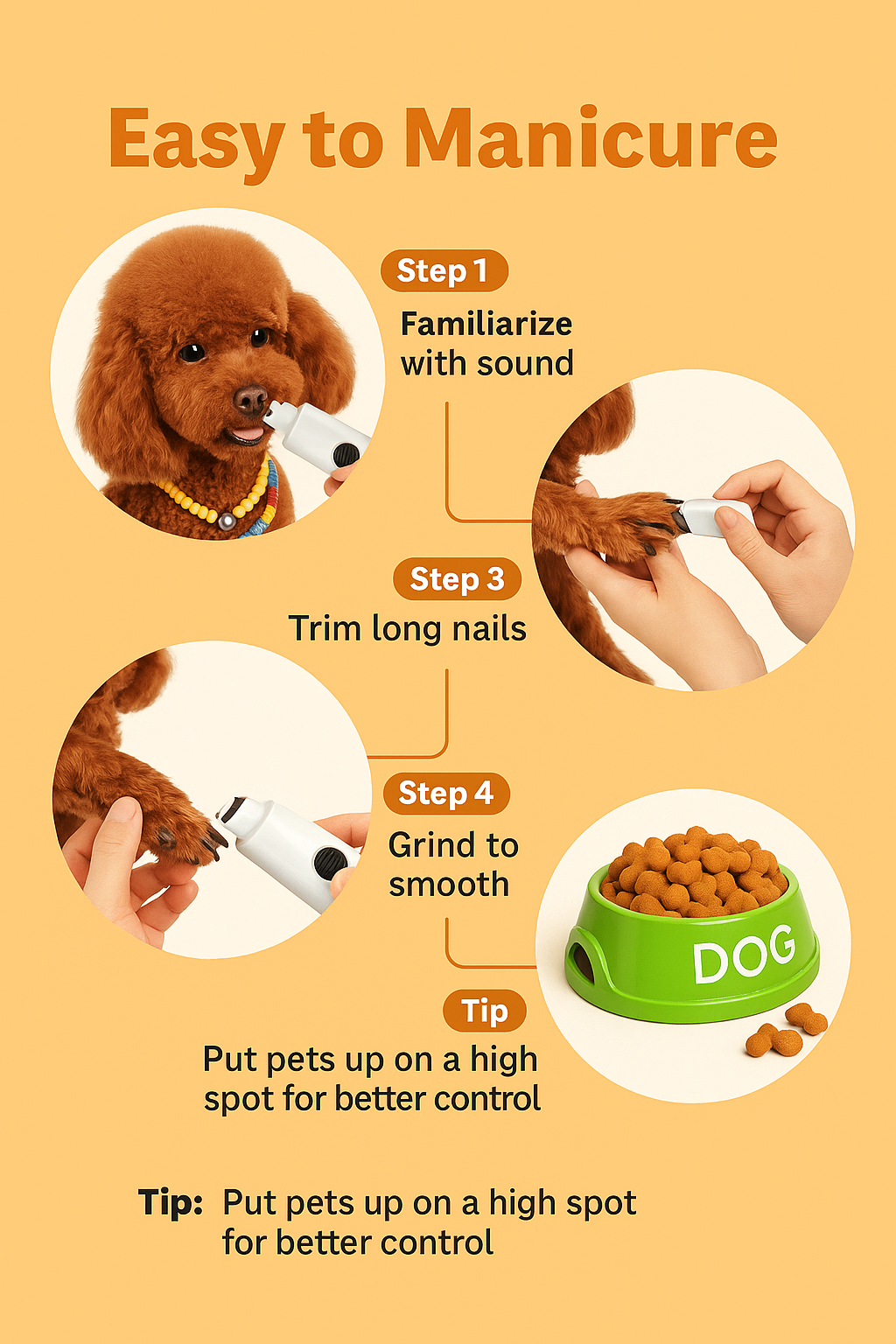 Easy to Manicure

Step 1
Familiarize with sound

Step 3
Trim long nails

Step 4
Grind to smooth

DOG

Tip
Put pets up on a high spot for better control

Tip: Put pets up on a high spot for better control