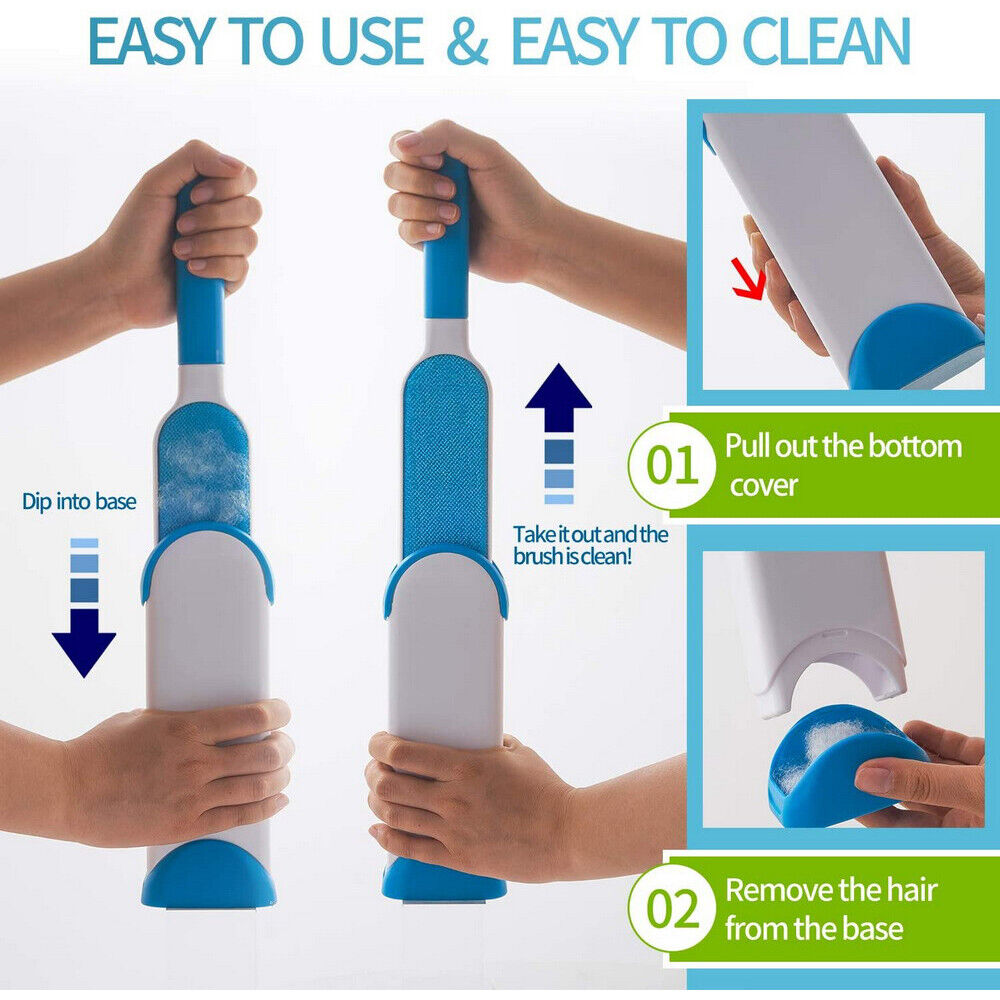 EASY TO USE & EASY TO CLEAN

Dip into base

Take it out and the brush is clean!

01 Pull out the bottom cover

02 Remove the hair from the base