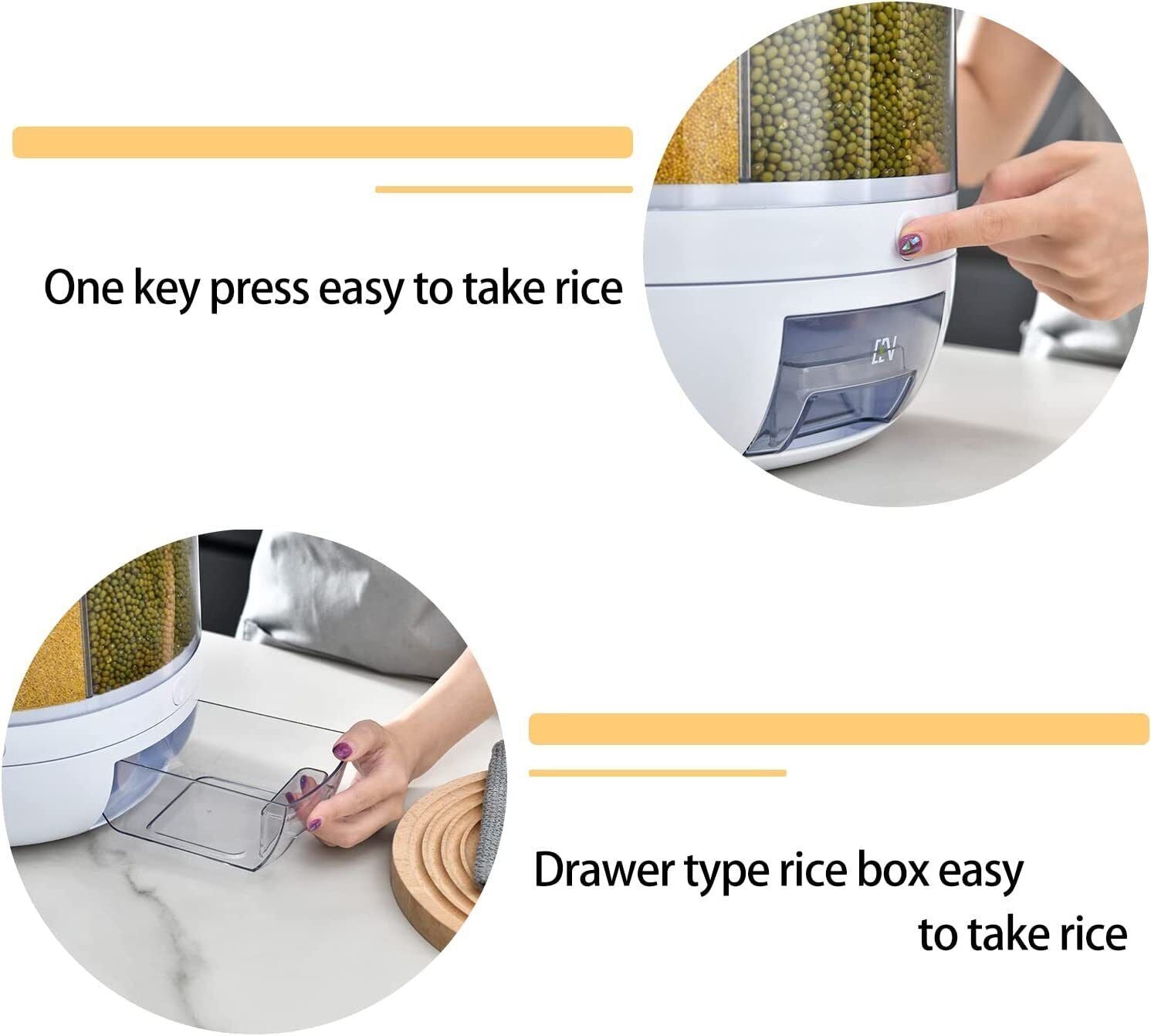 One key press easy to take rice

LEV

Drawer type rice box easy to take rice