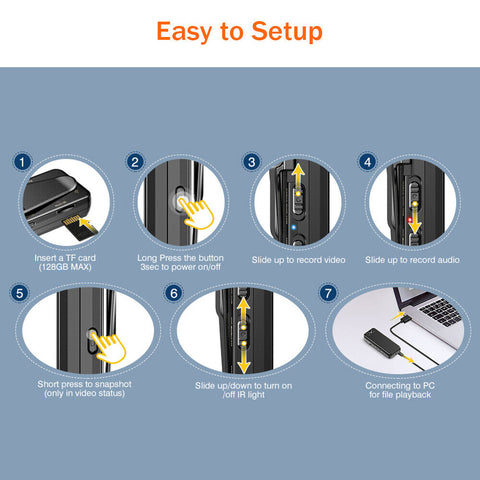 Easy to Setup

1
Insert a TF card (128GB MAX)

2
Long Press the button 3sec to power on/off

3
Slide up to record video

4
Slide up to record audio

5
Short press to snapshot (only in video status)

6
Slide up/down to turn on /off IR light

7
Connecting to PC for file playback