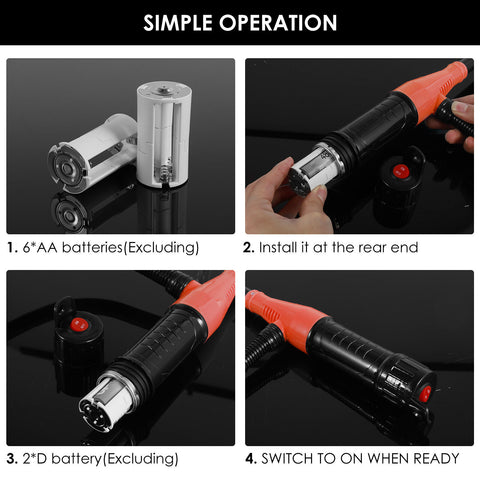 SIMPLE OPERATION

1. 6*AA batteries(Excluding)

2. Install it at the rear end

3. 2*D battery(Excluding)

4. SWITCH TO ON WHEN READY