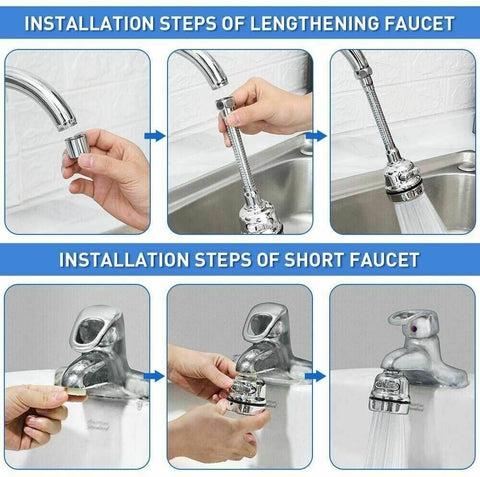 INSTALLATION STEPS OF LENGTHENING FAUCET

INSTALLATION STEPS OF SHORT FAUCET