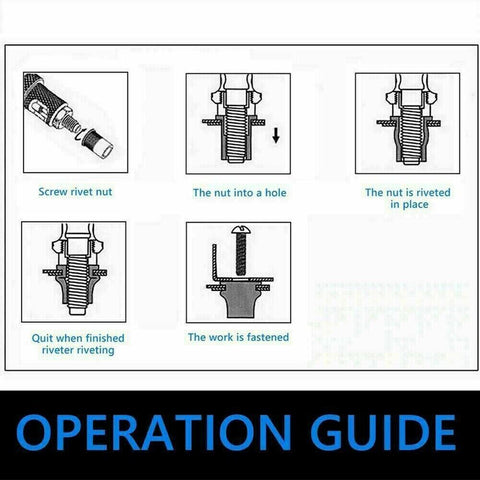 Screw rivet nut

The nut into a hole

The nut is riveted in place

Quit when finished riveter riveting

The work is fastened

OPERATION GUIDE