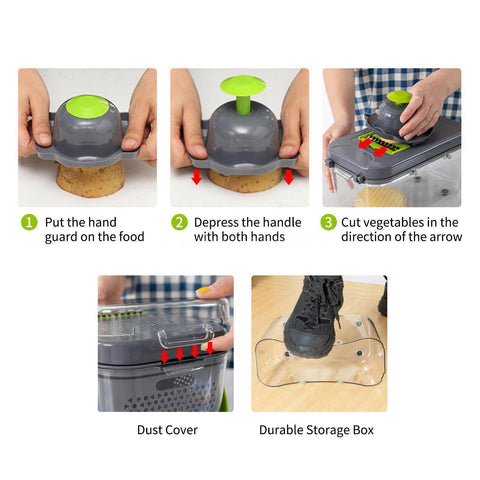 1 Put the hand guard on the food

2 Depress the handle with both hands

3 Cut vegetables in the direction of the arrow

Dust Cover

Durable Storage Box