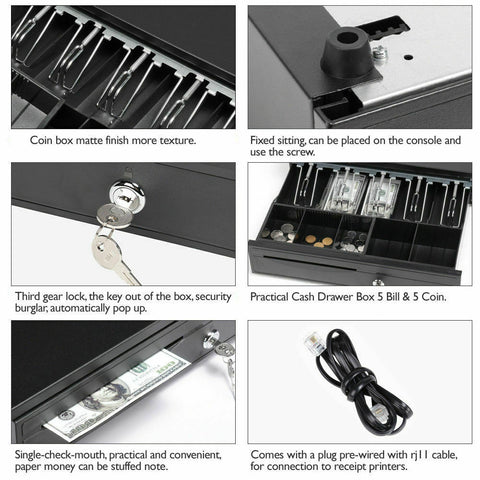 Coin box matte finish more texture.

Fixed sitting, can be placed on the console and use the screw.

Third gear lock, the key out of the box, security burglar, automatically pop up.

Practical Cash Drawer Box 5 Bill & 5 Coin.

Single-check-mouth, practical and convenient, paper money can be stuffed note.

Comes with a plug pre-wired with rj11 cable, for connection to receipt printers.