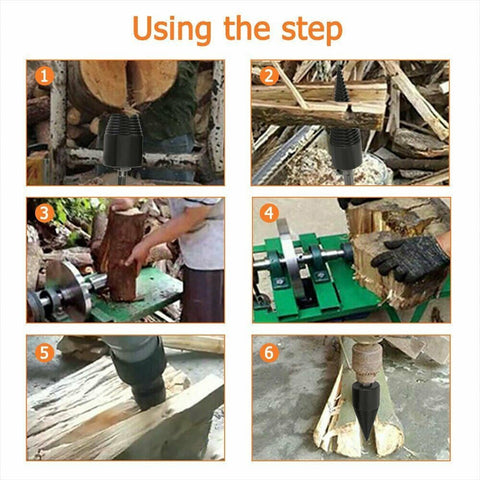 Using the step

1

2

3

4

5

6