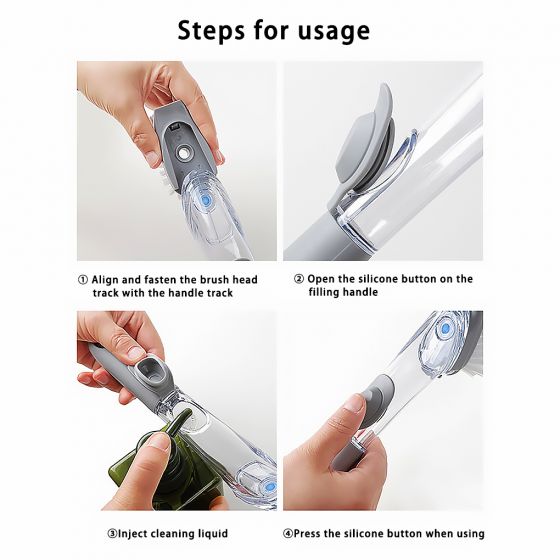 Steps for usage

① Align and fasten the brush head track with the handle track

② Open the silicone button on the filling handle

③Inject cleaning liquid

④Press the silicone button when using