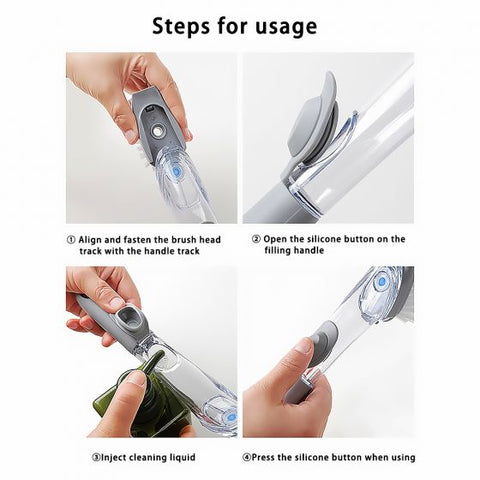 Steps for usage

① Align and fasten the brush head track with the handle track

② Open the silicone button on the filling handle

③Inject cleaning liquid

④Press the silicone button when using