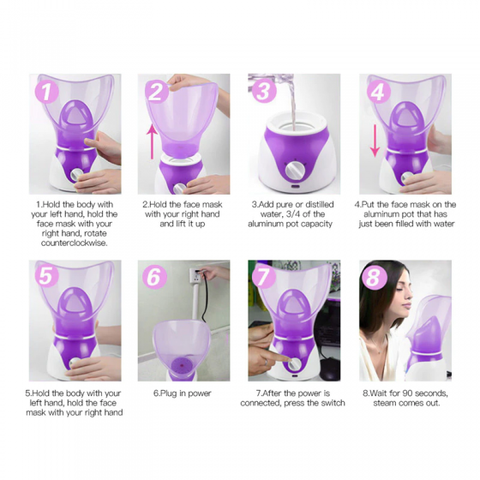 1

2

3

4

1.Hold the body with your left hand, hold the face mask with your right hand, rotate counterclockwise.

2.Hold the face mask with your right hand and lift it up

3.Add pure or distilled water, 3/4 of the aluminum pot capacity

4.Put the face mask on the aluminum pot that has just been filled with water

5

6

7

8

5.Hold the body with your left hand, hold the face mask with your right hand

6.Plug in power

7.After the power is connected, press the switch

8.Wait for 90 seconds, steam comes out.