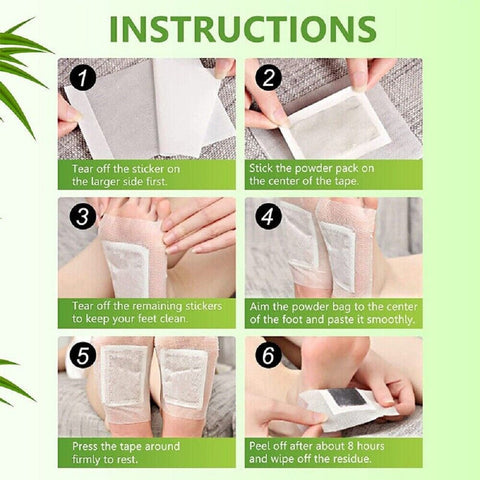 INSTRUCTIONS

1

Tear off the sticker on the larger side first.

2

Stick the powder pack on the center of the tape.

3

Tear off the remaining stickers to keep your feet clean.

4

Aim the powder bag to the center of the foot and paste it smoothly.

5

Press the tape around firmly to rest.

6

Peel off after about 8 hours and wipe off the residue.