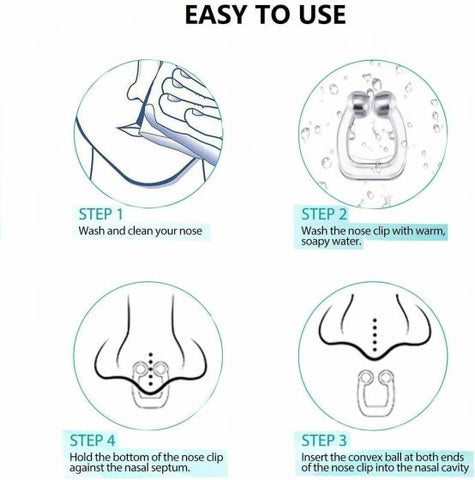 EASY TO USE

STEP 1
Wash and clean your nose

STEP 2
Wash the nose clip with warm, soapy water.

STEP 4
Hold the bottom of the nose clip against the nasal septum.

STEP 3
Insert the convex ball at both ends of the nose clip into the nasal cavity