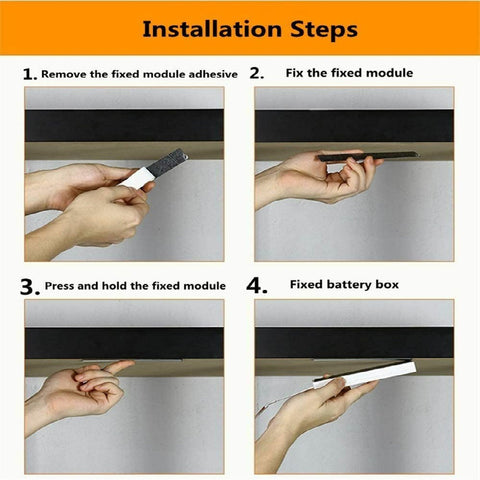 Installation Steps

1. Remove the fixed module adhesive

2. Fix the fixed module

3. Press and hold the fixed module

4. Fixed battery box