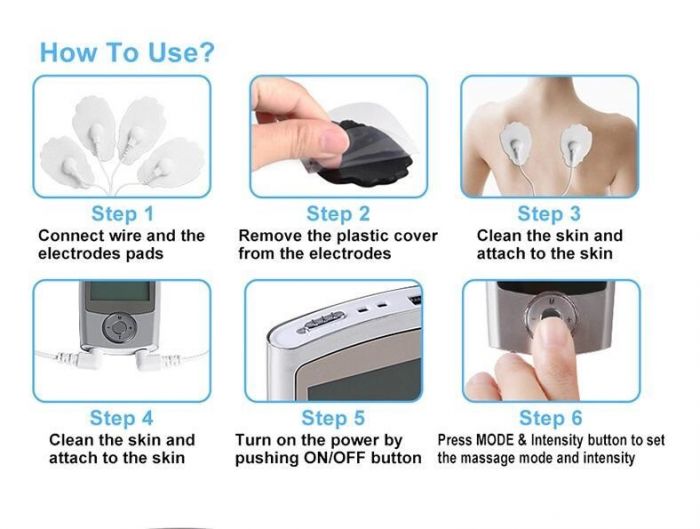 How To Use?

Step 1
Connect wire and the electrodes pads

Step 2
Remove the plastic cover from the electrodes

Step 3
Clean the skin and attach to the skin

Step 4
Clean the skin and attach to the skin

Step 5
Turn on the power by pushing ON/OFF button

Step 6
Press MODE & Intensity button to set the massage mode and intensity