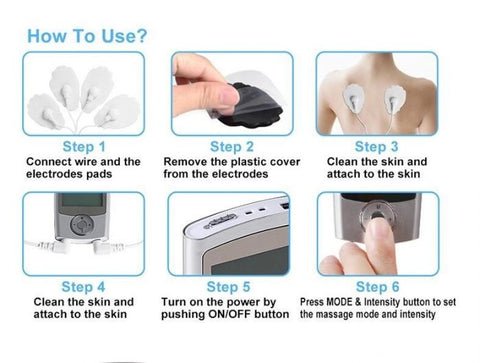 How To Use?

Step 1
Connect wire and the electrodes pads

Step 2
Remove the plastic cover from the electrodes

Step 3
Clean the skin and attach to the skin

Step 4
Clean the skin and attach to the skin

Step 5
Turn on the power by pushing ON/OFF button

Step 6
Press MODE & Intensity button to set the massage mode and intensity