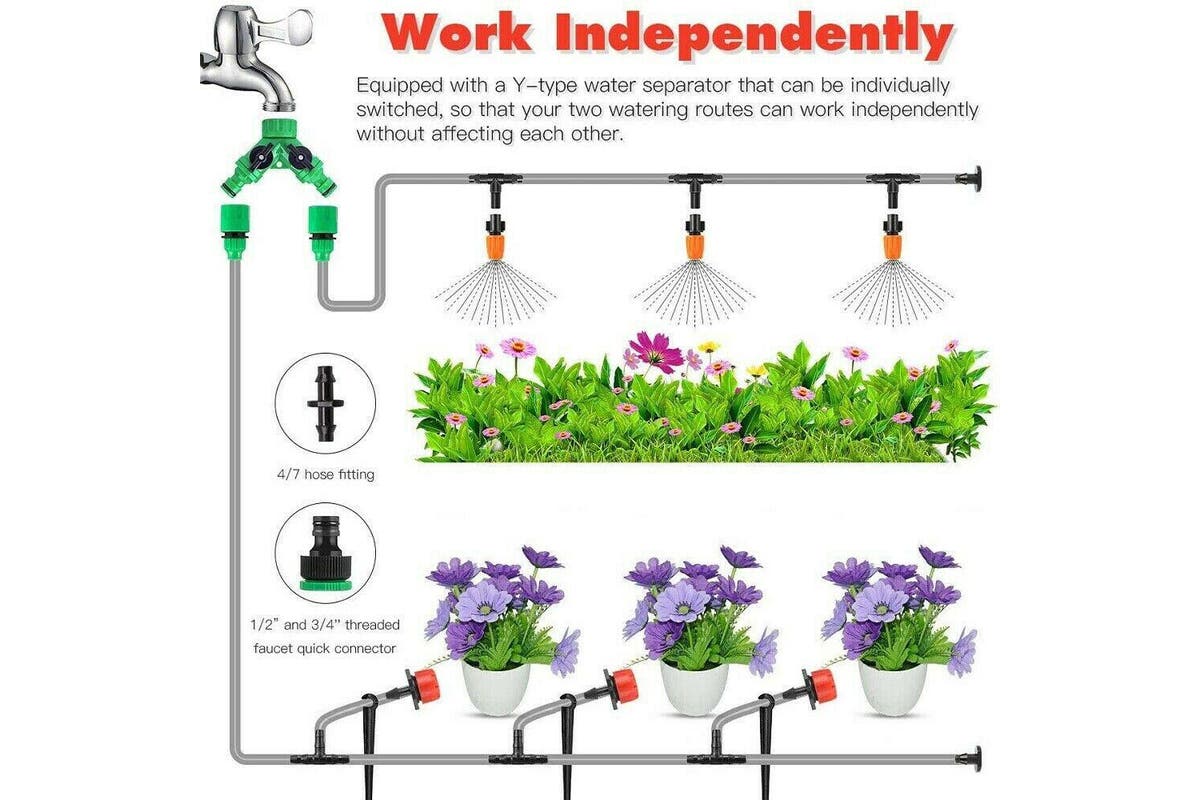 Work Independently

Equipped with a Y-type water separator that can be individually switched, so that your two watering routes can work independently without affecting each other.

4/7 hose fitting

1/2" and 3/4" threaded faucet quick connector