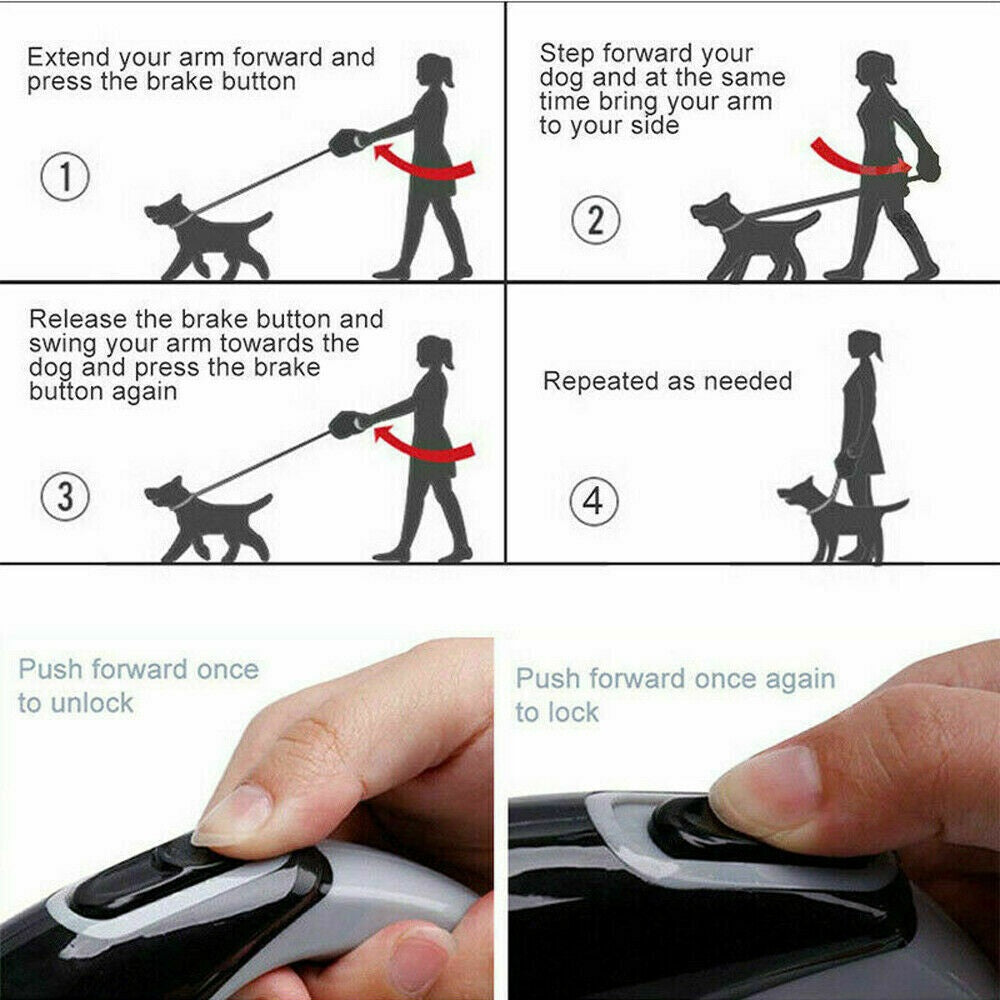 Extend your arm forward and press the brake button

①

Step forward your dog and at the same time bring your arm to your side

②

Release the brake button and swing your arm towards the dog and press the brake button again

③

Repeated as needed

④

Push forward once to unlock

Push forward once again to lock