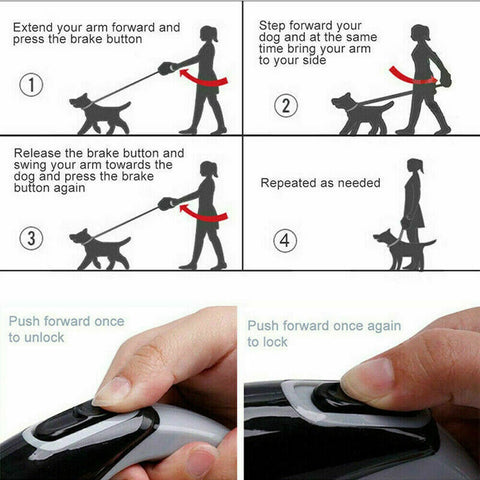 Extend your arm forward and press the brake button

1

Step forward your dog and at the same time bring your arm to your side

2

Release the brake button and swing your arm towards the dog and press the brake button again

3

Repeated as needed

4

Push forward once to unlock

Push forward once again to lock