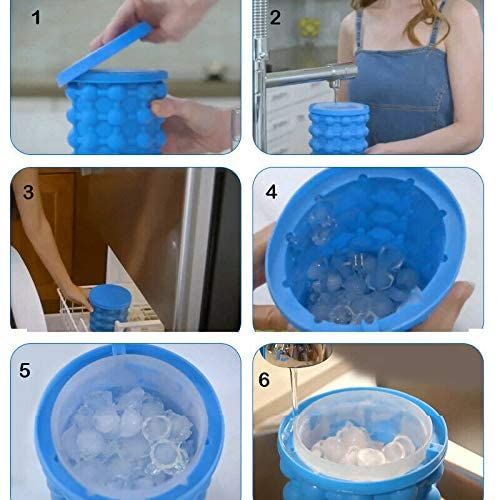 1

2

3

4

5

6