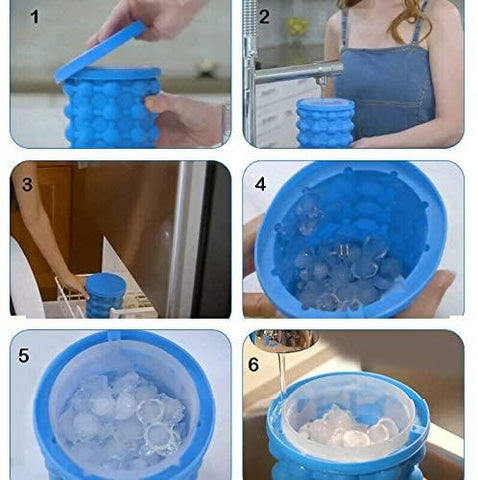 1

2

3

4

5

6