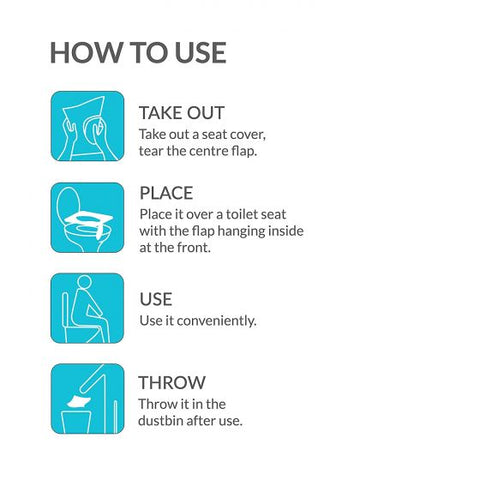 HOW TO USE

TAKE OUT
Take out a seat cover, tear the centre flap.

PLACE
Place it over a toilet seat with the flap hanging inside at the front.

USE
Use it conveniently.

THROW
Throw it in the dustbin after use.