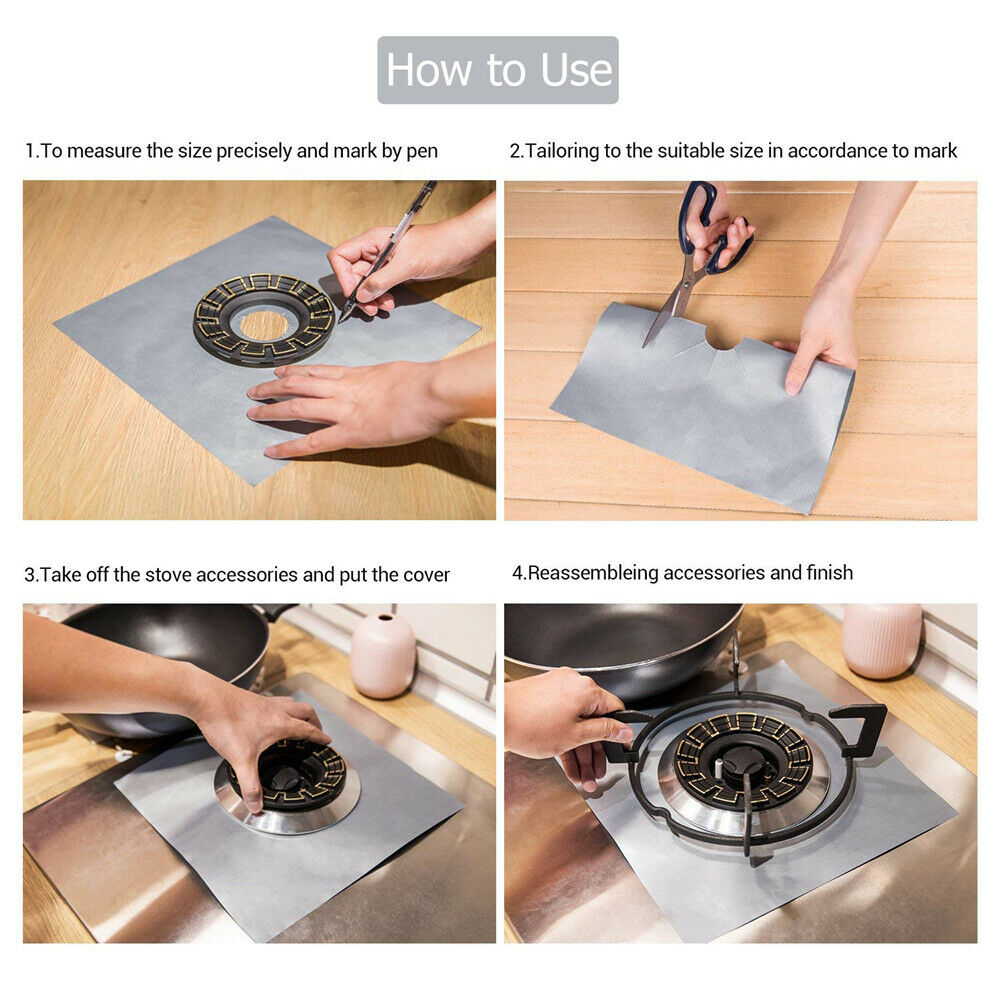 How to Use

1.To measure the size precisely and mark by pen

2.Tailoring to the suitable size in accordance to mark

3.Take off the stove accessories and put the cover

4.Reassembleing accessories and finish