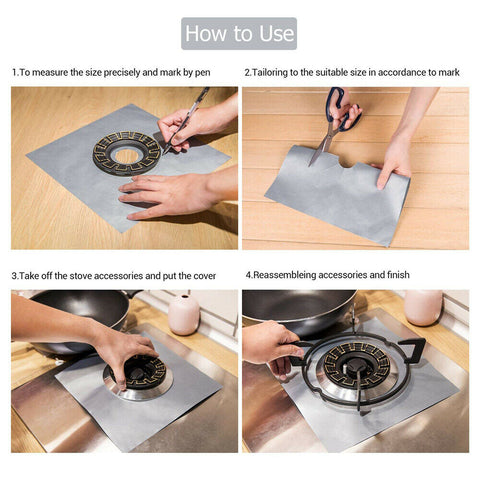 How to Use

1.To measure the size precisely and mark by pen

2.Tailoring to the suitable size in accordance to mark

3.Take off the stove accessories and put the cover

4.Reassembleing accessories and finish