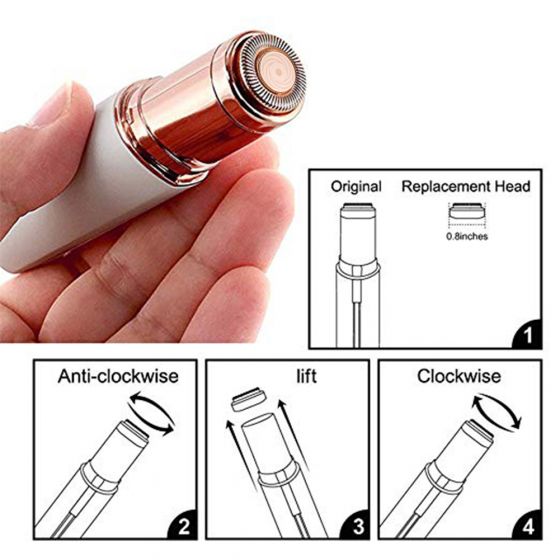 Original

Replacement Head

0.8inches

1

Anti-clockwise

2

lift

3

Clockwise

4