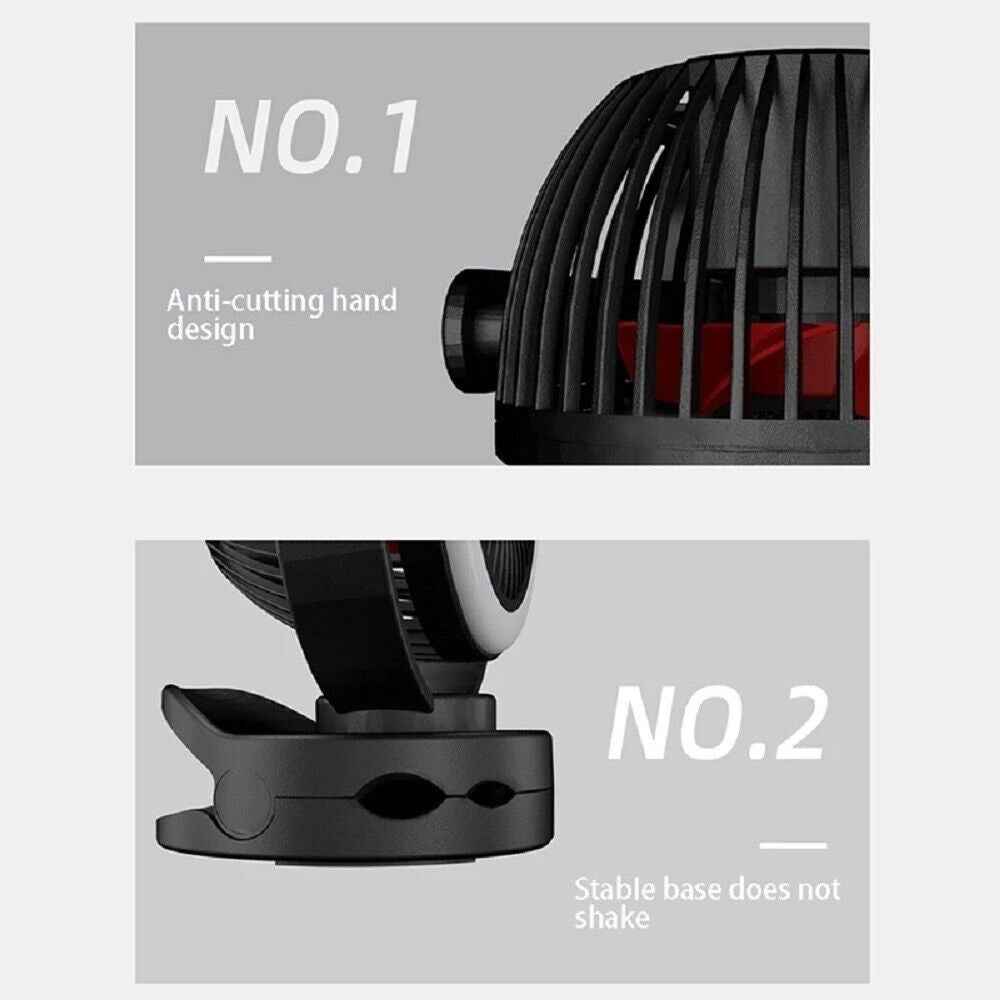 NO.1

Anti-cutting hand design

NO.2

Stable base does not shake