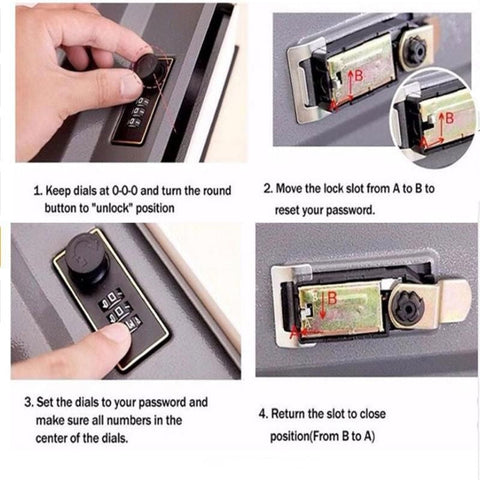 B

A

B

A

1. Keep dials at 0-0-0 and turn the round button to "unlock" position

2. Move the lock slot from A to B to reset your password.

B

A

3. Set the dials to your password and make sure all numbers in the center of the dials.

4. Return the slot to close position(From B to A)