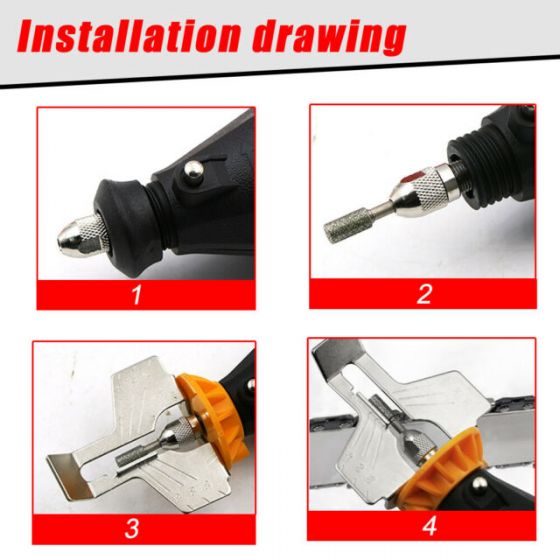 Installation drawing

1

2

3

4