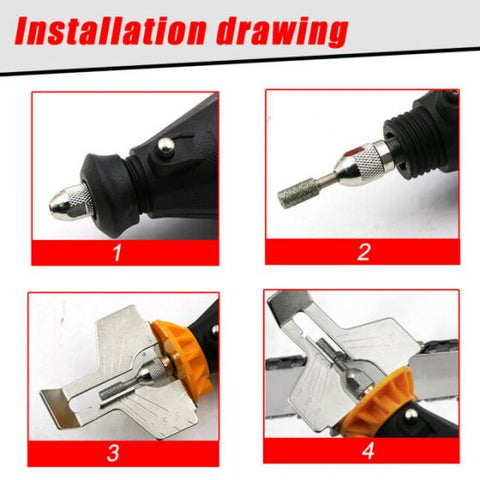 Installation drawing

1

2

3

4