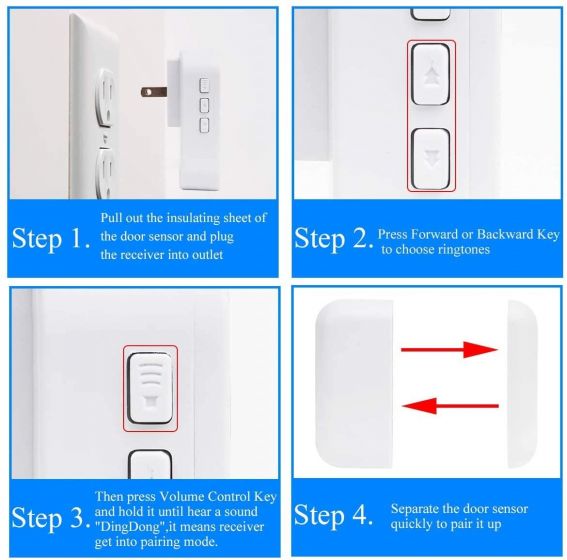 Step 1. Pull out the insulating sheet of the door sensor and plug the receiver into outlet

Step 2. Press Forward or Backward Key to choose ringtones

Step 3. Then press Volume Control Key and hold it until hear a sound "DingDong",it means receiver get into pairing mode.

Step 4. Separate the door sensor quickly to pair it up