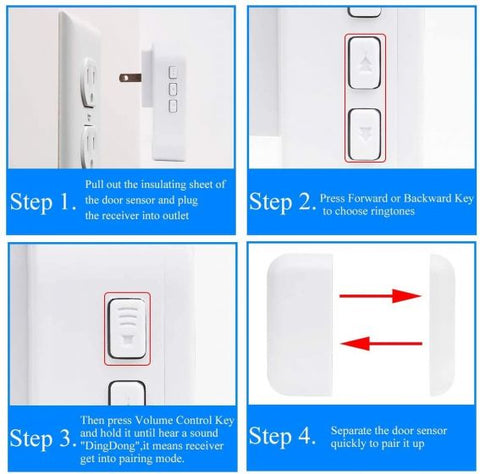 Step 1. Pull out the insulating sheet of the door sensor and plug the receiver into outlet

Step 2. Press Forward or Backward Key to choose ringtones

Step 3. Then press Volume Control Key and hold it until hear a sound "DingDong",it means receiver get into pairing mode.

Step 4. Separate the door sensor quickly to pair it up