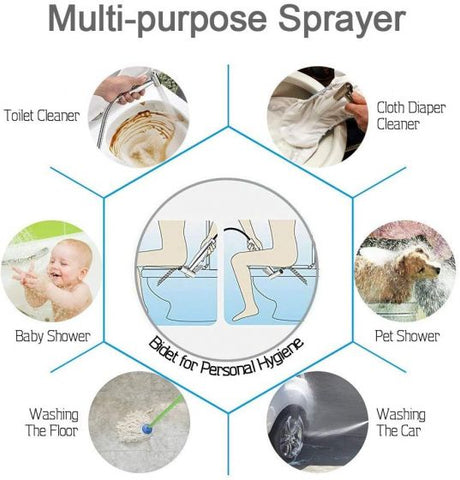 Multi-purpose Sprayer

Toilet Cleaner

Cloth Diaper Cleaner

Baby Shower

Bidet for Personal Hygiene

Pet Shower

Washing The Floor

Washing The Car