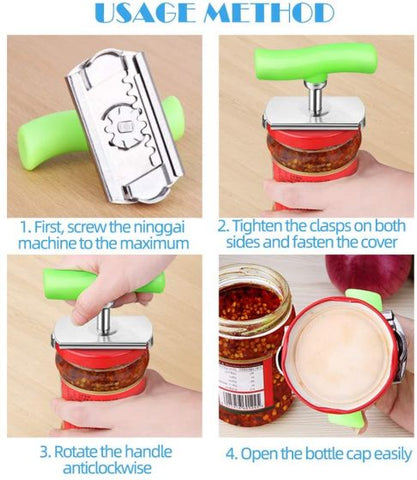 USAGE METHOD

1. First, screw the ninggai machine to the maximum

2. Tighten the clasps on both sides and fasten the cover

3. Rotate the handle anticlockwise

4. Open the bottle cap easily