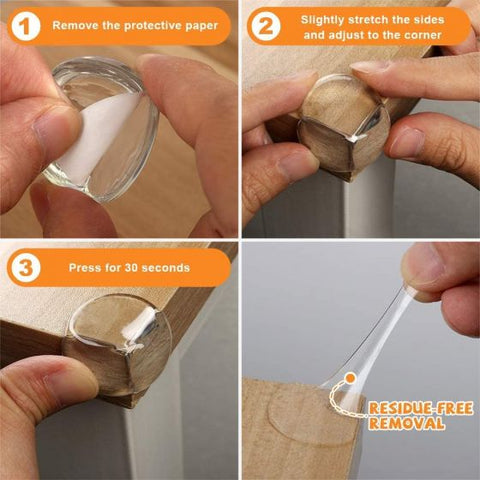 1 Remove the protective paper

2 Slightly stretch the sides and adjust to the corner

3 Press for 30 seconds

RESIDUE-FREE REMOVAL