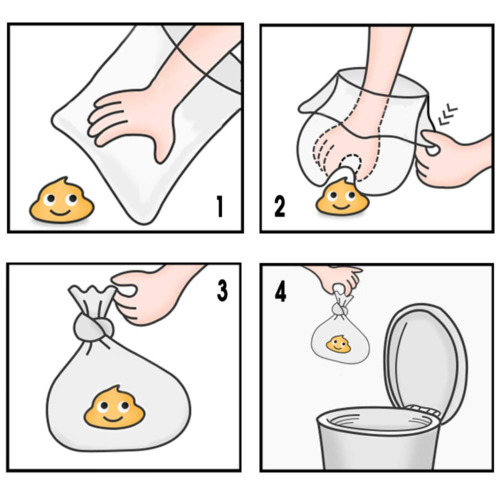 1

2

3

4