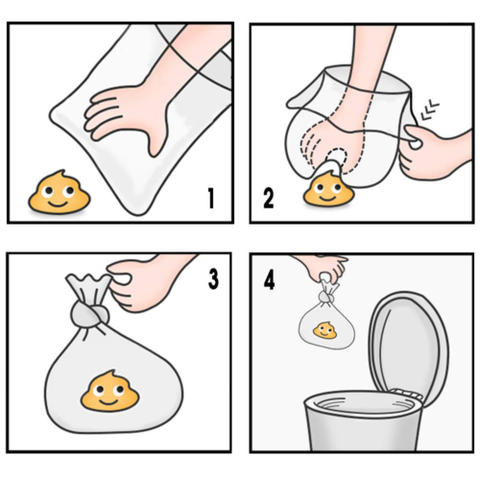 1

2

3

4