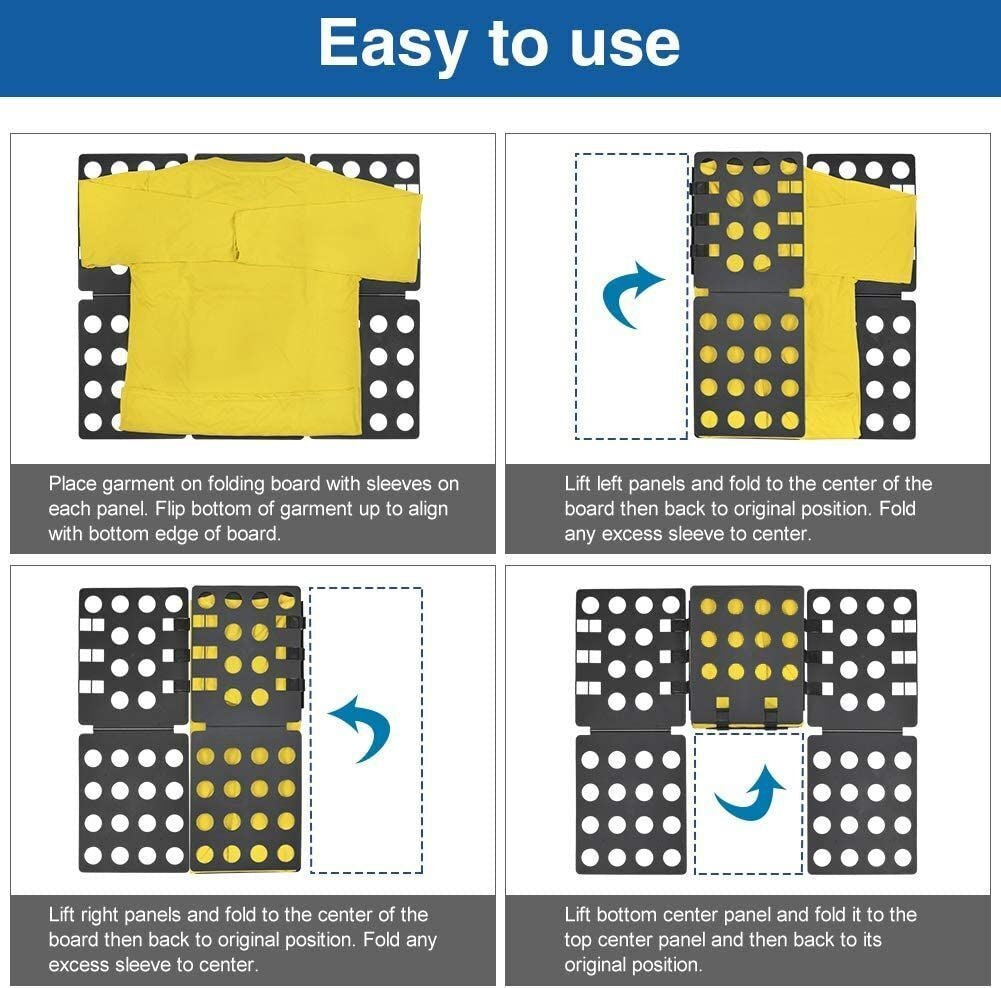 Easy to use

Place garment on folding board with sleeves on each panel. Flip bottom of garment up to align with bottom edge of board.

Lift left panels and fold to the center of the board then back to original position. Fold any excess sleeve to center.

Lift right panels and fold to the center of the board then back to original position. Fold any excess sleeve to center.

Lift bottom center panel and fold it to the top center panel and then back to its original position.