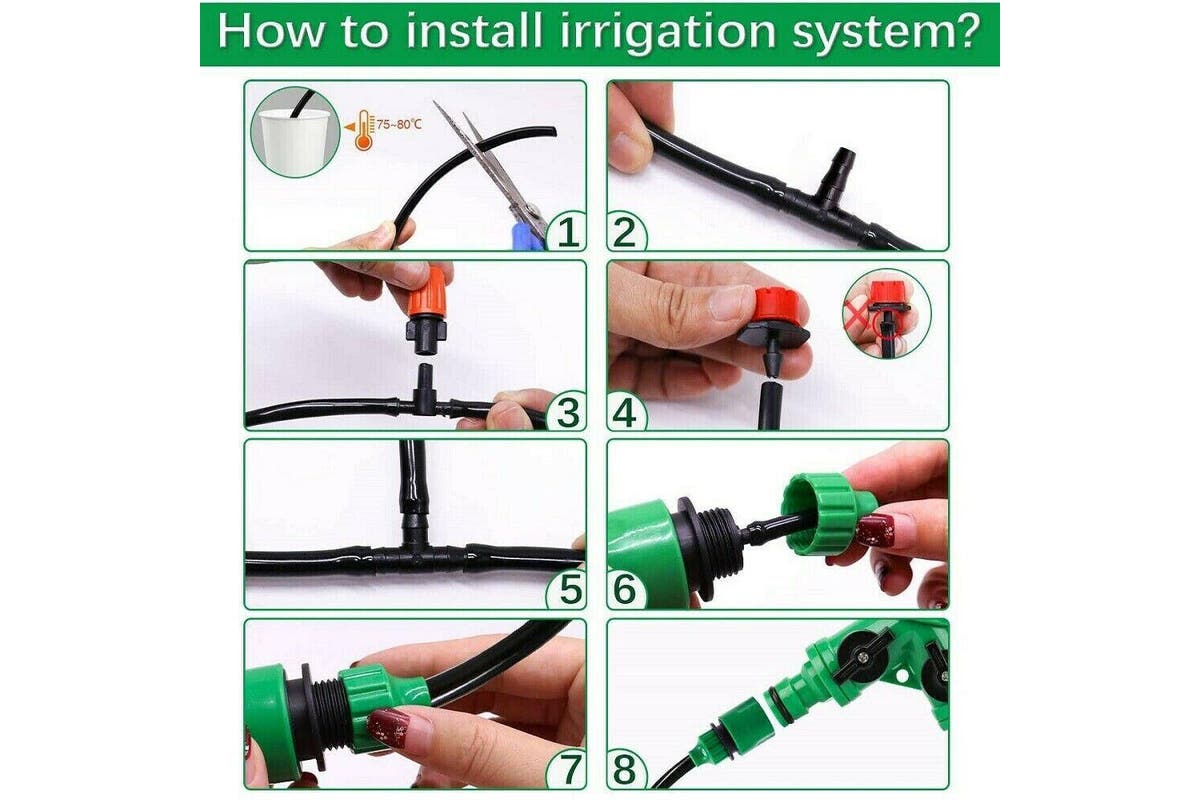 How to install irrigation system?

75~80°C

1

2

3

4

5

6

7

8