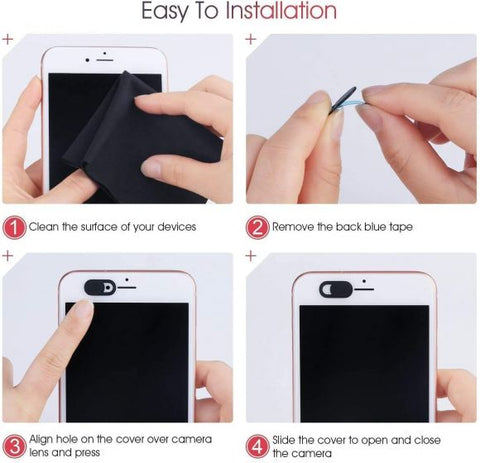 Easy To Installation

1 Clean the surface of your devices

2 Remove the back blue tape

3 Align hole on the cover over camera lens and press

4 Slide the cover to open and close the camera