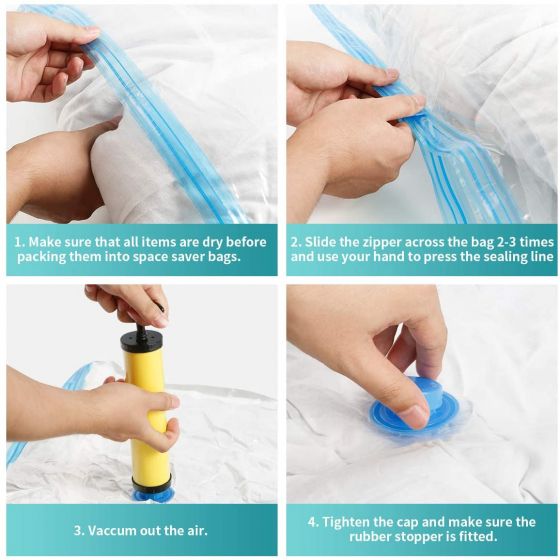 1. Make sure that all items are dry before packing them into space saver bags.

2. Slide the zipper across the bag 2-3 times and use your hand to press the sealing line

3. Vaccum out the air.

4. Tighten the cap and make sure the rubber stopper is fitted.